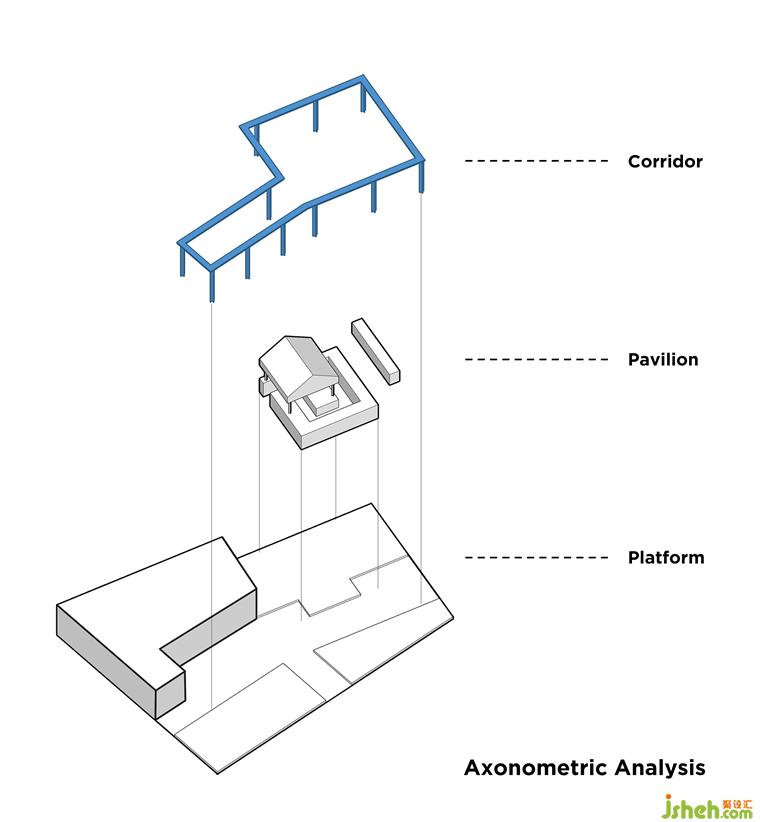 Corridor

Pavilion

Platform

Axonometric Analysis

jsheh.com 聚设汇