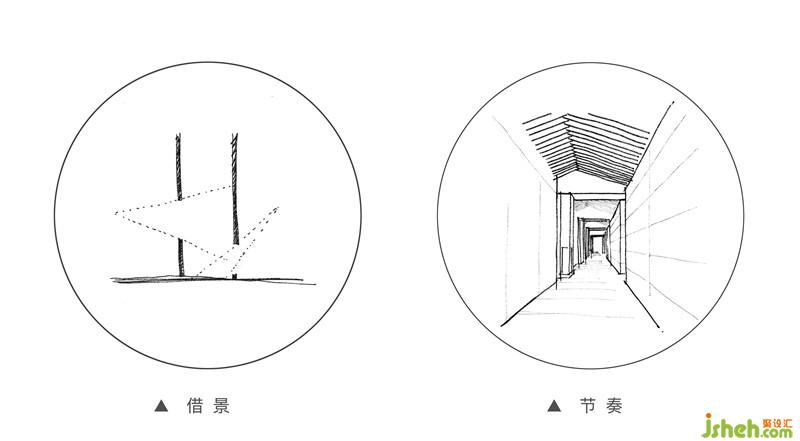 ▲ 借景

▲ 节奏

jsheh.com 聚设汇